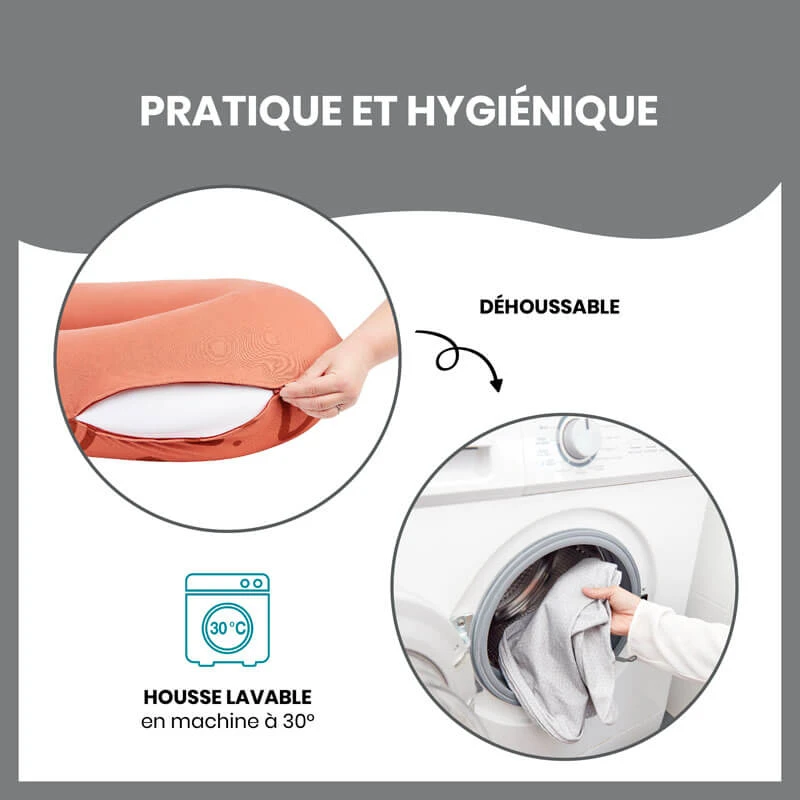 PRATIQUE ET HYGIÉNIQUE

DÉHOUSSABLE

30°C

HOUSSE LAVABLE
en machine à 30°