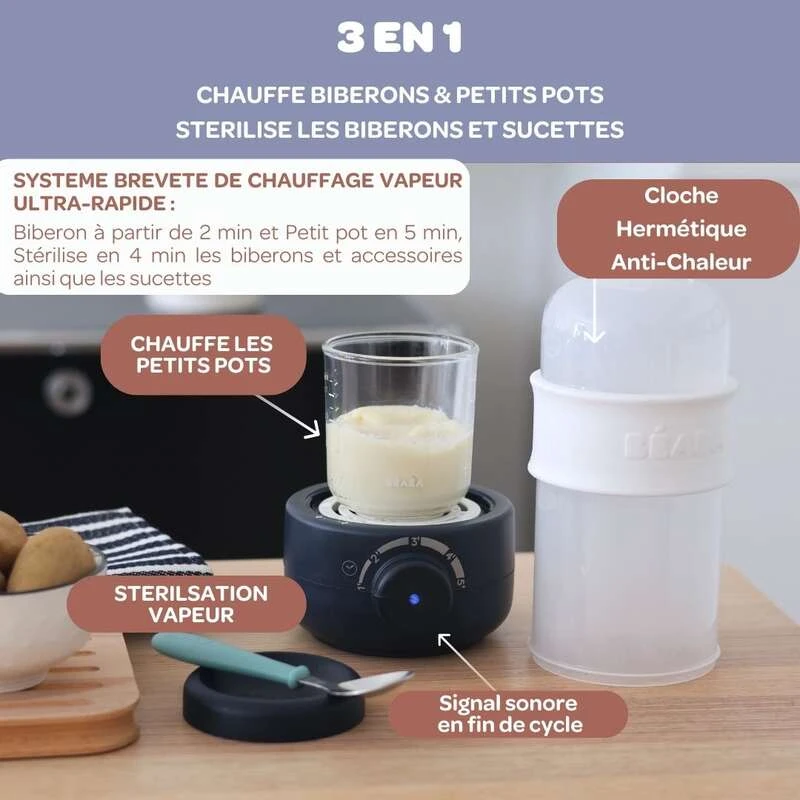 3 EN 1

CHAUFFE BIBERONS & PETITS POTS
STERILISE LES BIBERONS ET SUCETTES

SYSTEME BREVETE DE CHAUFFAGE VAPEUR ULTRA-RAPIDE :

Biberon à partir de 2 min et Petit pot en 5 min, Stérilise en 4 min les biberons et accessoires ainsi que les sucettes

Cloche Hermétique Anti-Chaleur

CHAUFFE LES PETITS POTS

BÉABA

BÉABA

1' 2' 3' 4' 5'

STERILSATION VAPEUR

Signal sonore en fin de cycle