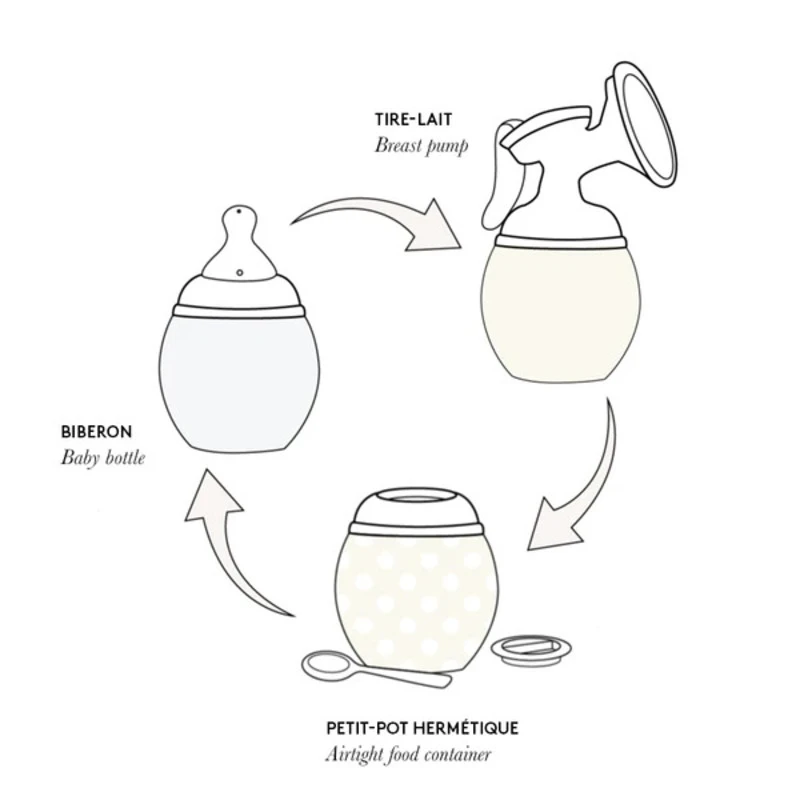 TIRE-LAIT
Breast pump

BIBERON
Baby bottle

PETIT-POT HERMÉTIQUE
Airtight food container